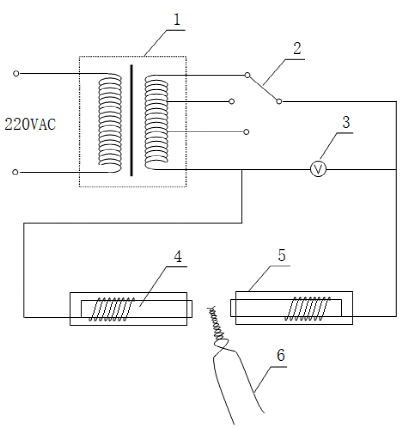 1
2
220VAC
3
V
4
5
6