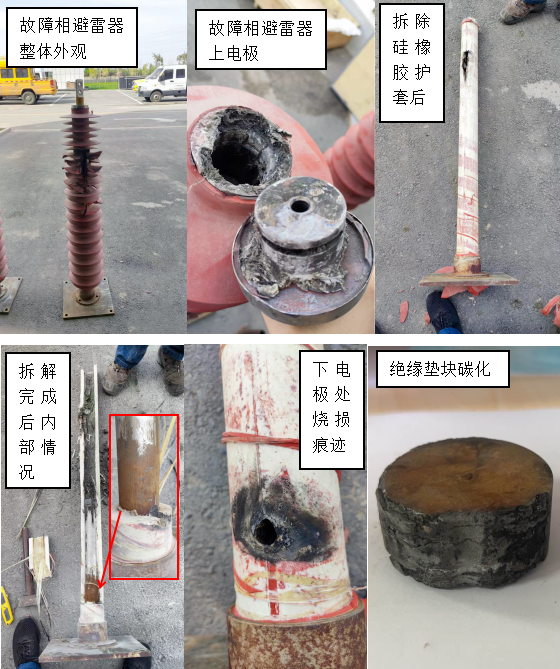 故障相避雷器整体外观

故障相避雷器上电极

拆除硅橡胶护套后

拆解完成后内部情况

下电极处烧损痕迹

绝缘垫块碳化